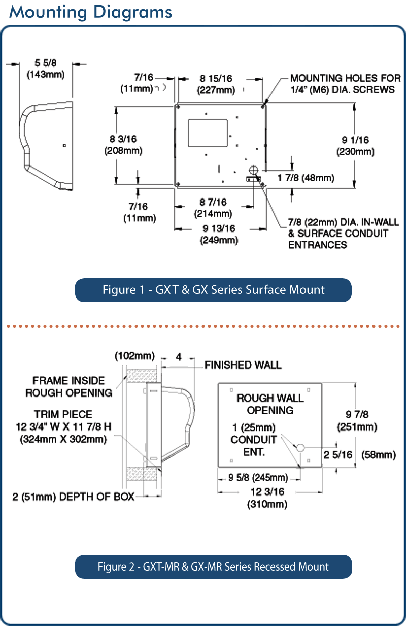 Mounting Diagrams

5 5/8
(143mm)

7/16
(11mm)

8 15/16
(227mm)

MOUNTING HOLES FOR
1/4" (M6) DIA. SCREWS

8 3/16
(208mm)

9 1/16
(230mm)

1 7/8 (48mm)

7/16
(11mm)

8 7/16
(214mm)

9 13/16
(249mm)

7/8 (22mm) DIA. IN-WALL & SURFACE CONDUIT ENTRANCES

Figure 1 - GXT & GX Series Surface Mount

(102mm)

4

FINISHED WALL

FRAME INSIDE ROUGH OPENING

TRIM PIECE
12 3/4" W X 11 7/8 H
(324mm X 302mm)

2 (51mm) DEPTH OF BOX

ROUGH WALL OPENING

1 (25mm)
CONDUIT
ENT.

9 7/8
(251mm)

2 5/16

(58mm)

9 5/8 (245mm)

12 3/16
(310mm)

Figure 2 - GXT-MR & GX-MR Series Recessed Mount